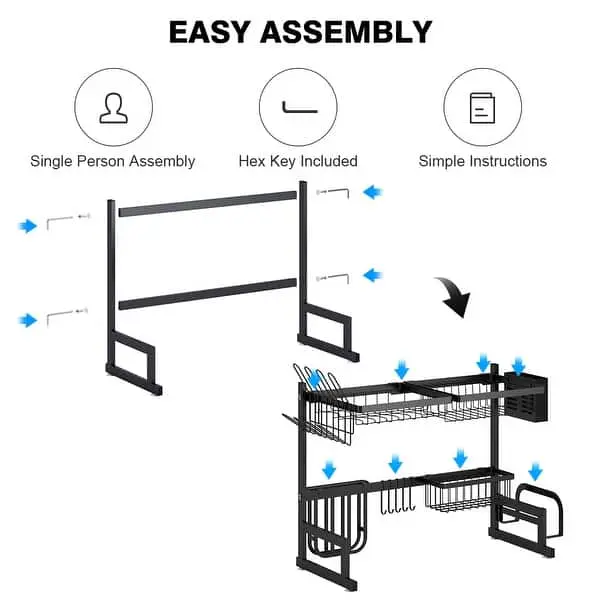 EASY ASSEMBLY

Single Person Assembly

Hex Key Included

Simple Instructions